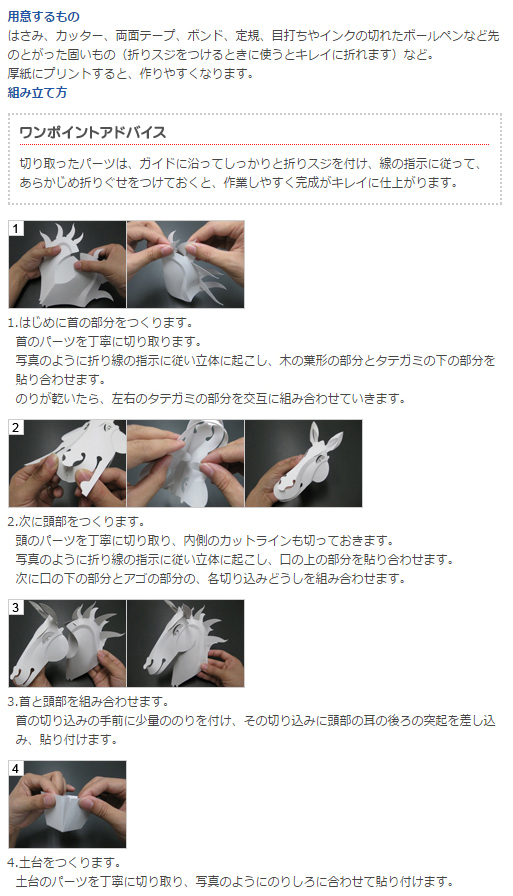 用意するもの
はさみ、カッター、両面テープ、ボンド、定規、目打ちやインクの切れたボールペンなど先のとがった固いもの（折りスジをつけるときに使うとキレイに折れます）など。
厚紙にプリントすると、作りやすくなります。
組み立て方

ワンポイントアドバイス
切り取ったパーツは、ガイドに沿ってしっかりと折りスジを付け、線の指示に従って、あらかじめ折りぐせをつけておくと、作業しやすく完成がキレイに仕上がります。

1

1.はじめに首の部分をつくります。
首のパーツを丁寧に切り取ります。
写真のように折り線の指示に従い立体に起こし、木の葉形の部分とタテガミの下の部分を貼り合わせます。
のりが乾いたら、左右のタテガミの部分を交互に組み合わせていきます。

2

2.次に頭部をつくります。
頭のパーツを丁寧に切り取り、内側のカットラインも切っておきます。
写真のように折り線の指示に従い立体に起こし、口の上の部分を貼り合わせます。
次に口の下の部分とアゴの部分の、各切り込みどうしを組み合わせます。

3

3.首と頭部を組み合わせます。
首の切り込みの手前に少量ののりを付け、その切り込みに頭部の耳の後ろの突起を差し込み、貼り付けます。

4

4.土台をつくります。
土台のパーツを丁寧に切り取り、写真のようにのりしろに合わせて貼り付けます。