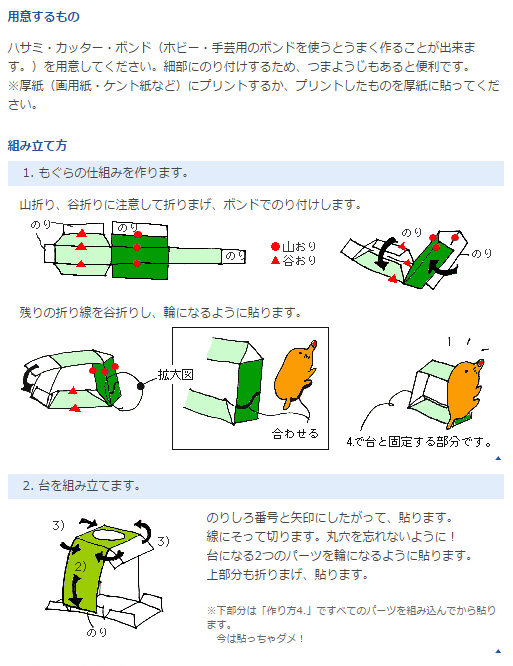 用意するもの

ハサミ・カッター・ボンド（ホビー・手芸用のボンドを使うとうまく作ることが出来ます。）を用意してください。細部にのり付けするため、つまようじもあると便利です。
※厚紙（画用紙・ケント紙など）にプリントするか、プリントしたものを厚紙に貼ってください。

組み立て方

1. もぐらの仕組みを作ります。

山折り、谷折りに注意して折りまげ、ボンドでのり付けします。

のり
のり
のり
●山おり
▲谷おり
のり
のり

残りの折り線を谷折りし、輪になるように貼ります。

拡大図
合わせる
4.で台と固定する部分です。

2. 台を組み立てます。

3)
3)
2)
のり

のりしろ番号と矢印にしたがって、貼ります。
線にそって切ります。丸穴を忘れないように！
台になる2つのパーツを輪になるように貼ります。
上部分も折りまげ、貼ります。

※下部分は「作り方4.」ですべてのパーツを組み込んでから貼ります。
今は貼っちゃダメ！