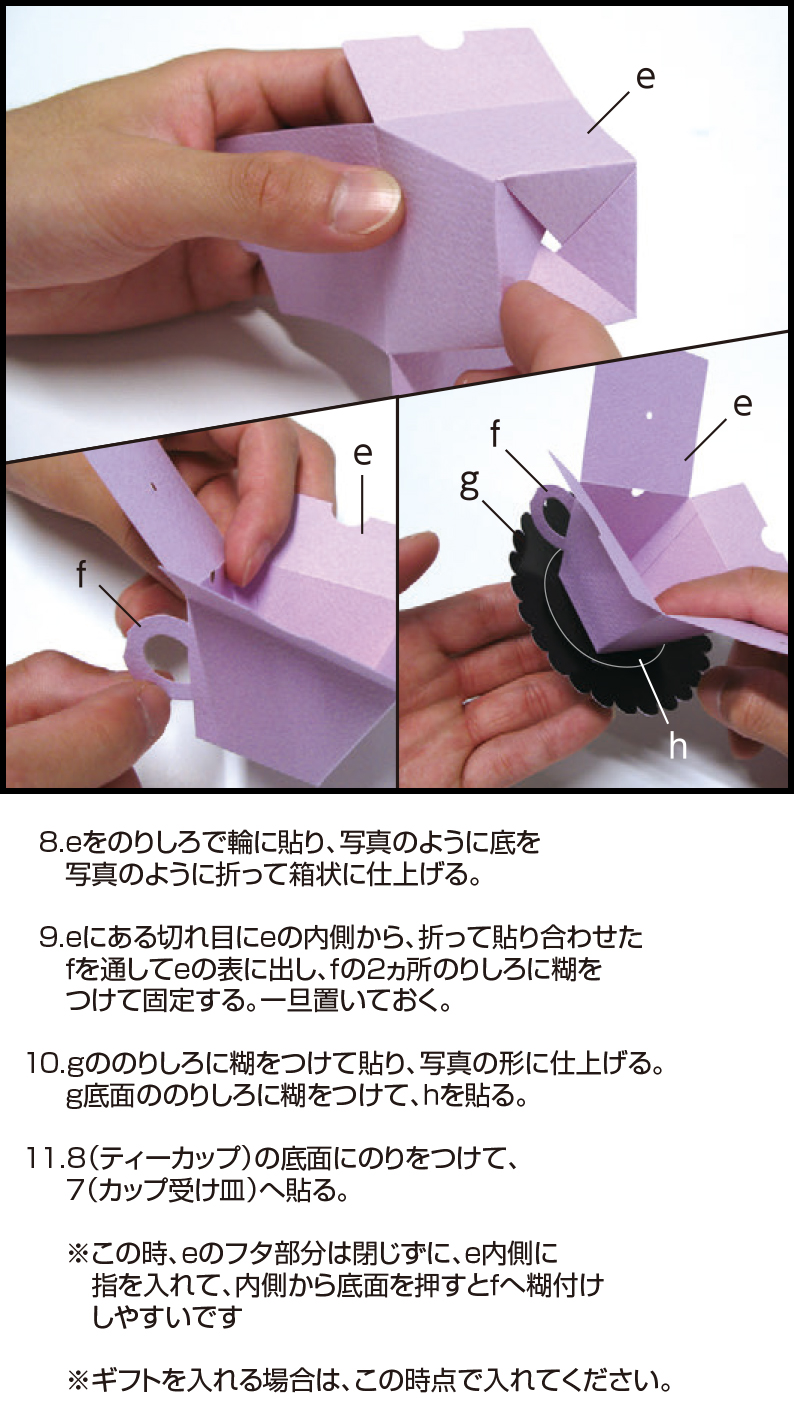 e

e

f

e

f

g

h

8.eをのりしろで輪に貼り、写真のように底を写真のように折って箱状に仕上げる。

9.eにある切れ目にeの内側から、折って貼り合わせたfを通してeの表に出し、fの2ヵ所のりしろに糊をつけて固定する。一旦置いておく。

10.gののりしろに糊をつけて貼り、写真の形に仕上げる。g底面ののりしろに糊をつけて、hを貼る。

11.8（ティーカップ）の底面にのりをつけて、7（カップ受け皿）へ貼る。

※この時、eのフタ部分は閉じずに、e内側に指を入れて、内側から底面を押すとfへ糊付けしやすいです

※ギフトを入れる場合は、この時点で入れてください。